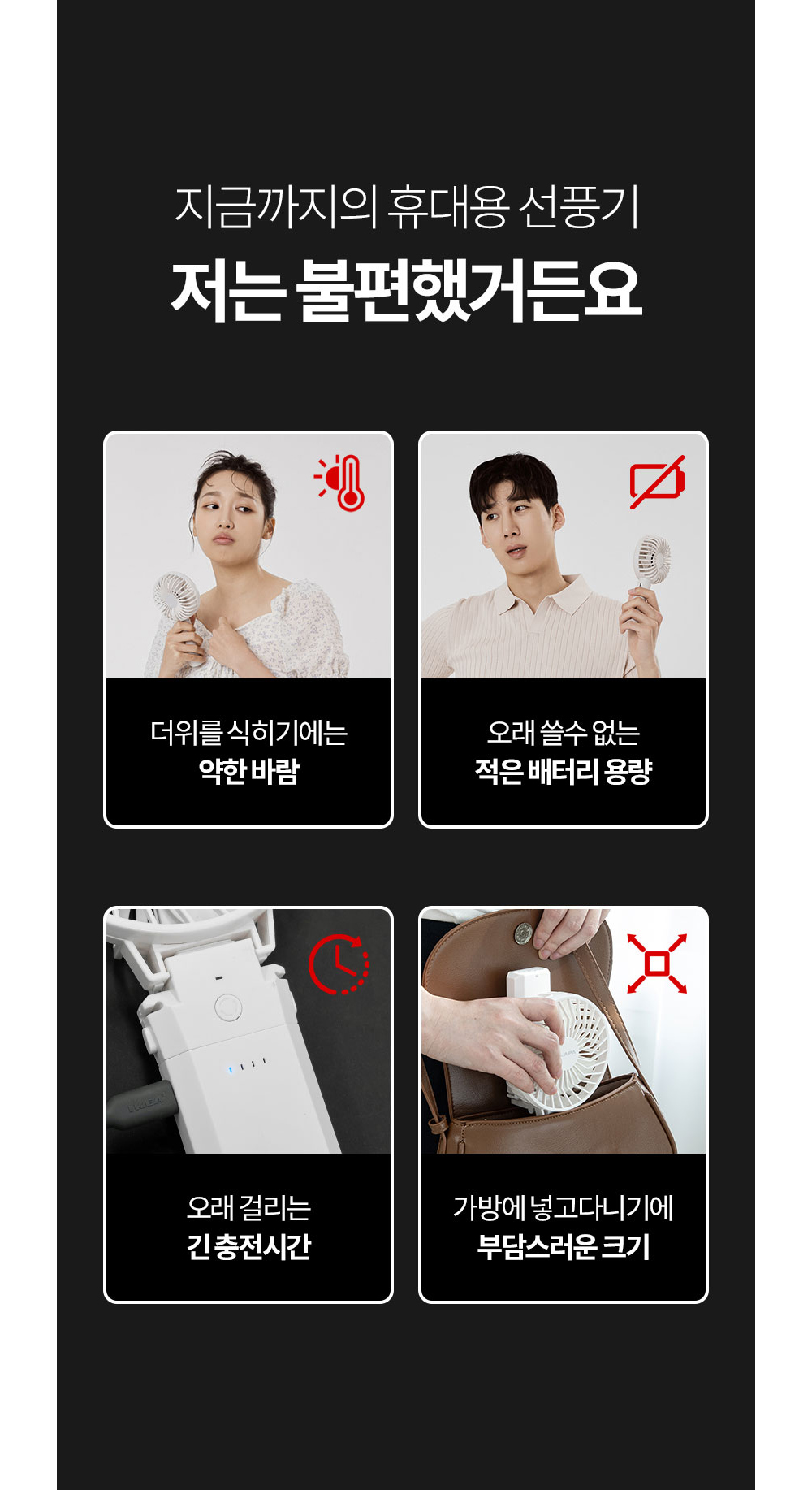 지금까지의 휴대용 선풍기
저는 불편했거든요

더위를 식히기에는
약한 바람

오래 쓸수 없는
적은 배터리 용량

오래 걸리는
긴 충전시간

가방에 넣고다니기에
부담스러운 크기